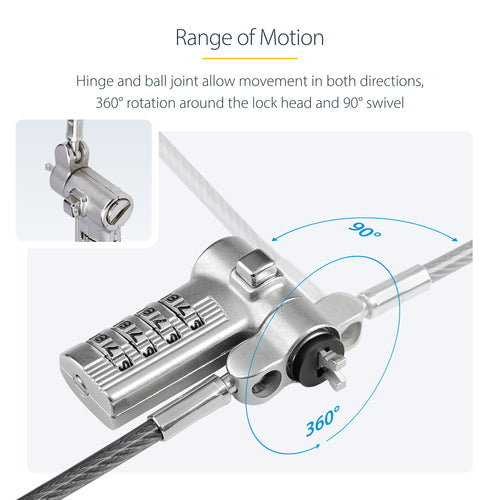 Range of Motion

Hinge and ball joint allow movement in both directions, 360° rotation around the lock head and 90° swivel

90°

360°