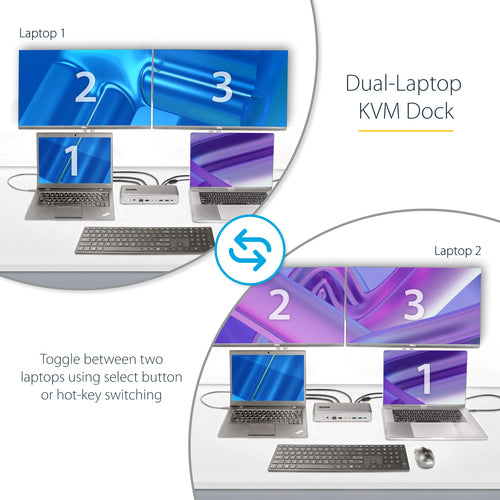 Laptop 1

2

3

1

Dual-Laptop KVM Dock

Laptop 2

2

3

1

Toggle between two laptops using select button or hot-key switching