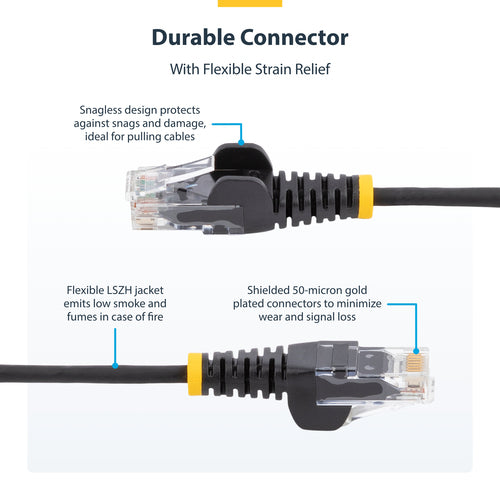 Durable Connector

With Flexible Strain Relief

Snagless design protects against snags and damage, ideal for pulling cables

Flexible LSZH jacket emits low smoke and fumes in case of fire

Shielded 50-micron gold plated connectors to minimize wear and signal loss