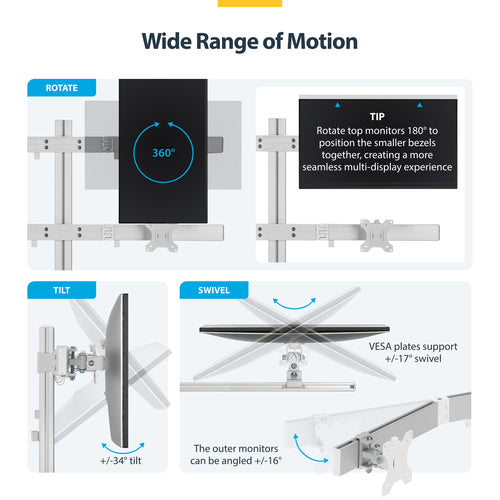 Wide Range of Motion

ROTATE

360°

TIP
Rotate top monitors 180° to position the smaller bezels together, creating a more seamless multi-display experience

TILT

+/-34° tilt

SWIVEL

VESA plates support +/-17° swivel

The outer monitors can be angled +/-16°