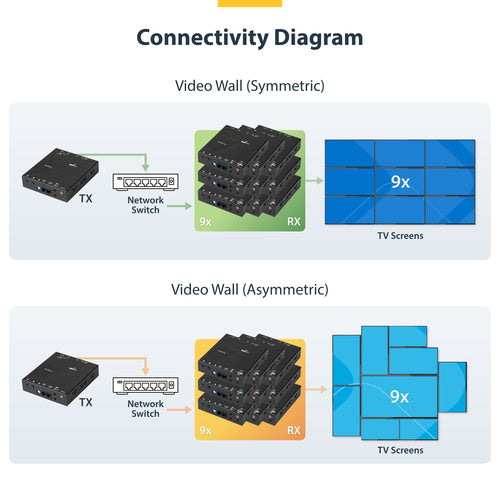 Connectivity Diagram

Video Wall (Symmetric)

TX

Network Switch

9x

RX

9x

TV Screens

Video Wall (Asymmetric)

TX

Network Switch

9x

RX

9x

TV Screens