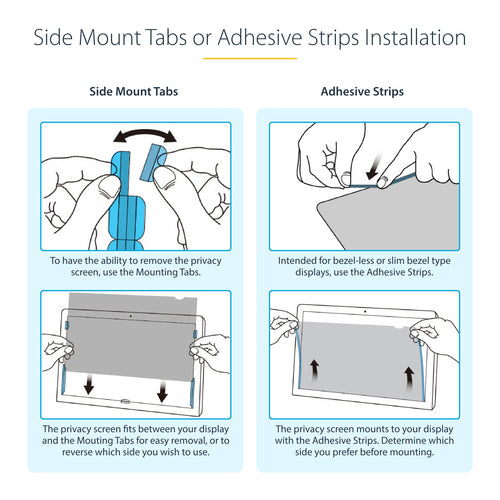 Side Mount Tabs or Adhesive Strips Installation

Side Mount Tabs

To have the ability to remove the privacy screen, use the Mounting Tabs.

The privacy screen fits between your display and the Mouting Tabs for easy removal, or to reverse which side you wish to use.

Adhesive Strips

Intended for bezel-less or slim bezel type displays, use the Adhesive Strips.

The privacy screen mounts to your display with the Adhesive Strips. Determine which side you prefer before mounting.