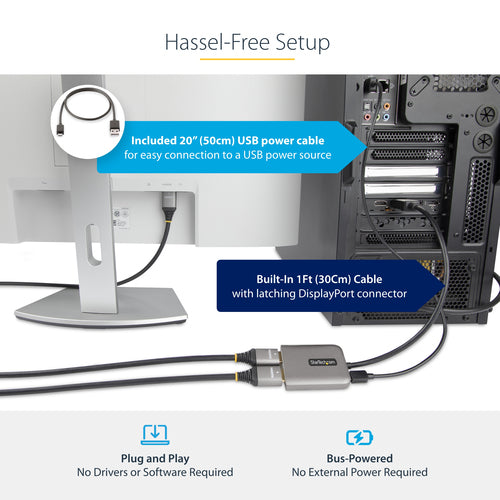 Hassel-Free Setup

Included 20" (50cm) USB power cable
for easy connection to a USB power source

Built-In 1Ft (30Cm) Cable
with latching DisplayPort connector

StarTech.com

Plug and Play
No Drivers or Software Required

Bus-Powered
No External Power Required