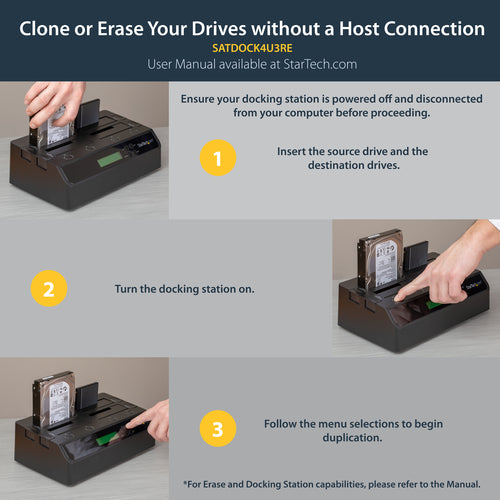 Clone or Erase Your Drives without a Host Connection
SATDOCK4U3RE
User Manual available at StarTech.com

Ensure your docking station is powered off and disconnected from your computer before proceeding.

1

Insert the source drive and the destination drives.

2

Turn the docking station on.

3

Follow the menu selections to begin duplication.

*For Erase and Docking Station capabilities, please refer to the Manual.