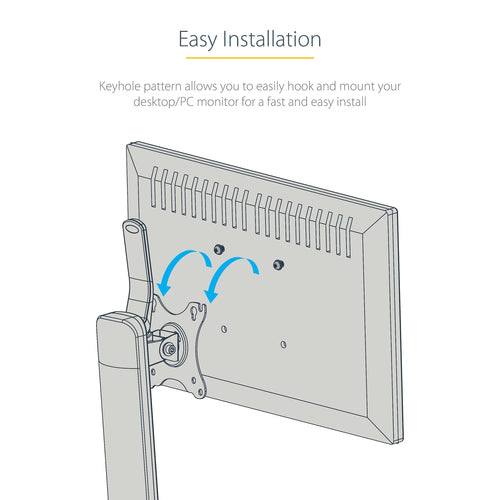 Easy Installation

Keyhole pattern allows you to easily hook and mount your desktop/PC monitor for a fast and easy install