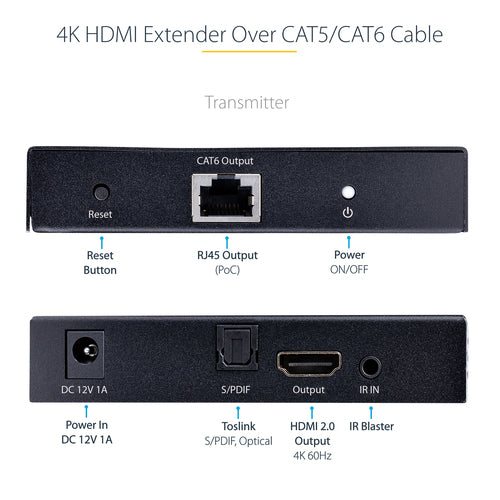 4K HDMI Extender Over CAT5/CAT6 Cable

Transmitter

CAT6 Output

Reset

Reset Button

RJ45 Output (PoC)

Power ON/OFF

DC 12V 1A

S/PDIF

Output

IR IN

Power In DC 12V 1A

Toslink S/PDIF, Optical

HDMI 2.0 Output 4K 60Hz

IR Blaster