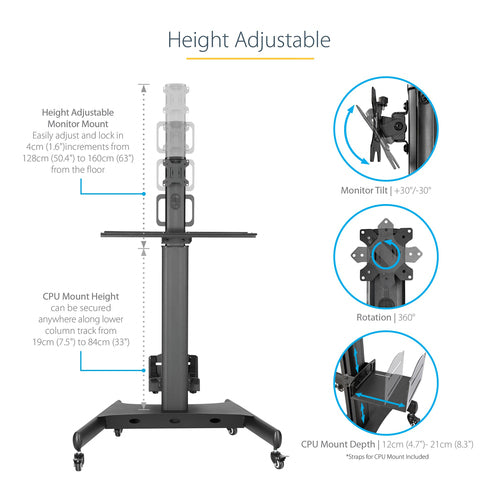 Height Adjustable

Height Adjustable Monitor Mount
Easily adjust and lock in 4cm (1.6")increments from 128cm (50.4") to 160cm (63") from the floor

CPU Mount Height
can be secured anywhere along lower column track from 19cm (7.5") to 84cm (33")

Monitor Tilt | +30°/-30°

Rotation | 360°

CPU Mount Depth | 12cm (4.7")- 21cm (8.3")
*Straps for CPU Mount Included