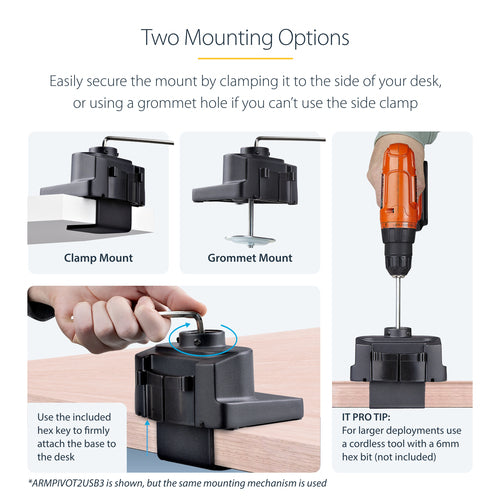 Two Mounting Options

Easily secure the mount by clamping it to the side of your desk, or using a grommet hole if you can't use the side clamp

Clamp Mount

Grommet Mount

Use the included hex key to firmly attach the base to the desk

IT PRO TIP:
For larger deployments use a cordless tool with a 6mm hex bit (not included)

*ARMPIVOT2USB3 is shown, but the same mounting mechanism is used