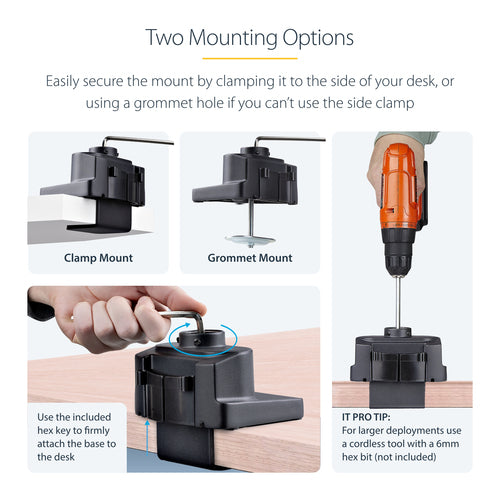 Two Mounting Options

Easily secure the mount by clamping it to the side of your desk, or using a grommet hole if you can't use the side clamp

Clamp Mount

Grommet Mount

Use the included hex key to firmly attach the base to the desk

IT PRO TIP:
For larger deployments use a cordless tool with a 6mm hex bit (not included)