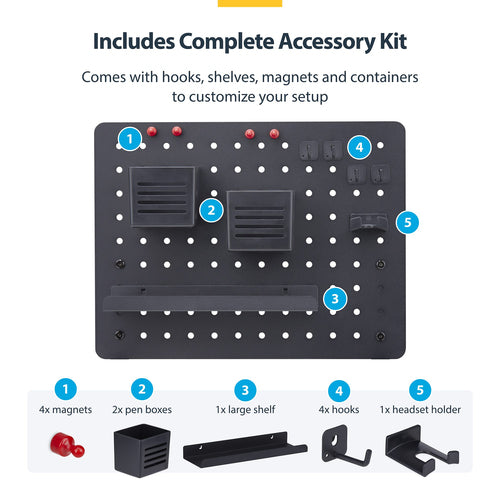 Includes Complete Accessory Kit

Comes with hooks, shelves, magnets and containers to customize your setup

1

4

2

5

3

1
4x magnets

2
2x pen boxes

3
1x large shelf

4
4x hooks

5
1x headset holder