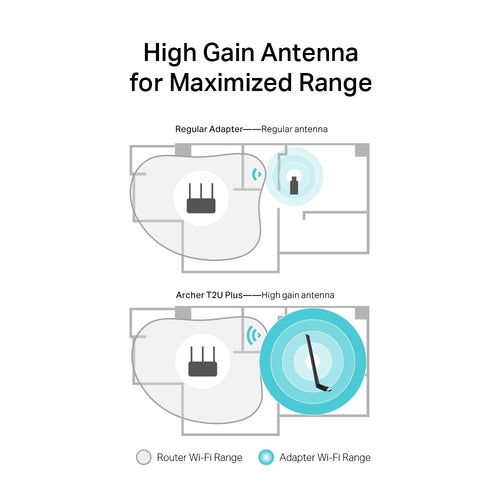 High Gain Antenna for Maximized Range

Regular Adapter——Regular antenna

Archer T2U Plus——High gain antenna

Router Wi-Fi Range Adapter Wi-Fi Range