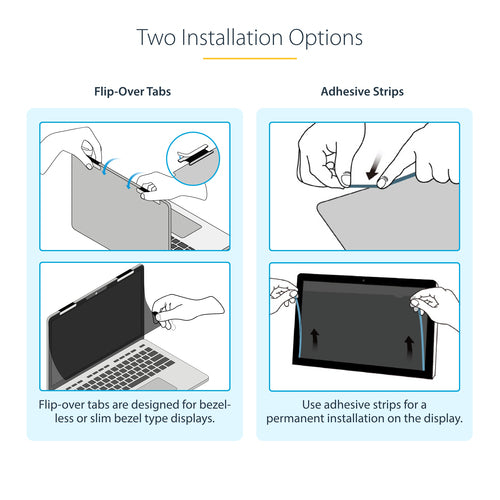 Two Installation Options

Flip-Over Tabs

Flip-over tabs are designed for bezel-less or slim bezel type displays.

Adhesive Strips

Use adhesive strips for a permanent installation on the display.