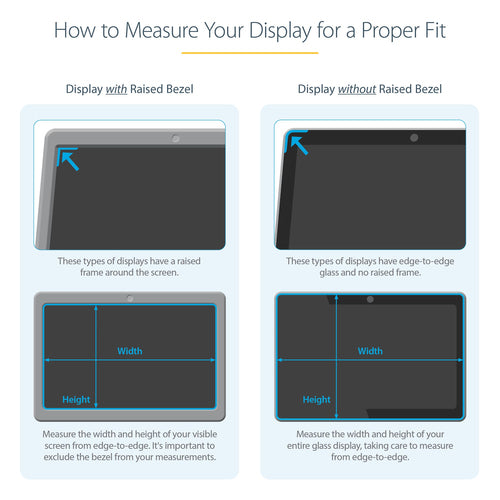 How to Measure Your Display for a Proper Fit

Display with Raised Bezel

These types of displays have a raised frame around the screen.

Width

Height

Measure the width and height of your visible screen from edge-to-edge. It's important to exclude the bezel from your measurements.

Display without Raised Bezel

These types of displays have edge-to-edge glass and no raised frame.

Width

Height

Measure the width and height of your entire glass display, taking care to measure from edge-to-edge.