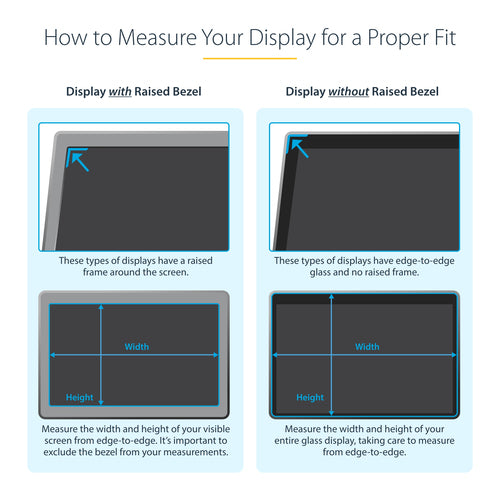 How to Measure Your Display for a Proper Fit

Display with Raised Bezel

These types of displays have a raised frame around the screen.

Width

Height

Measure the width and height of your visible screen from edge-to-edge. It's important to exclude the bezel from your measurements.

Display without Raised Bezel

These types of displays have edge-to-edge glass and no raised frame.

Width

Height

Measure the width and height of your entire glass display, taking care to measure from edge-to-edge.