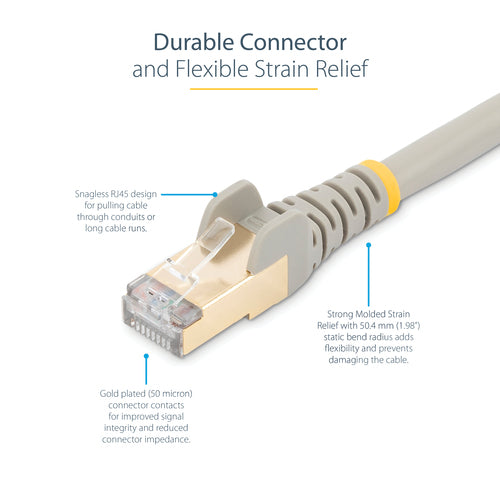 Durable Connector
and Flexible Strain Relief

Snagless RJ45 design for pulling cable through conduits or long cable runs.

Strong Molded Strain Relief with 50.4 mm (1.98") static bend radius adds flexibility and prevents damaging the cable.

Gold plated (50 micron) connector contacts for improved signal integrity and reduced connector impedance.