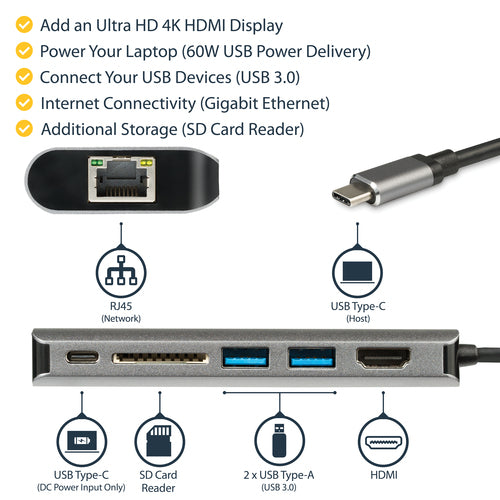 Add an Ultra HD 4K HDMI Display
Power Your Laptop (60W USB Power Delivery)
Connect Your USB Devices (USB 3.0)
Internet Connectivity (Gigabit Ethernet)
Additional Storage (SD Card Reader)

RJ45
(Network)

USB Type-C
(Host)

USB Type-C
(DC Power Input Only)

SD Card
Reader

2 x USB Type-A
(USB 3.0)

HDMI