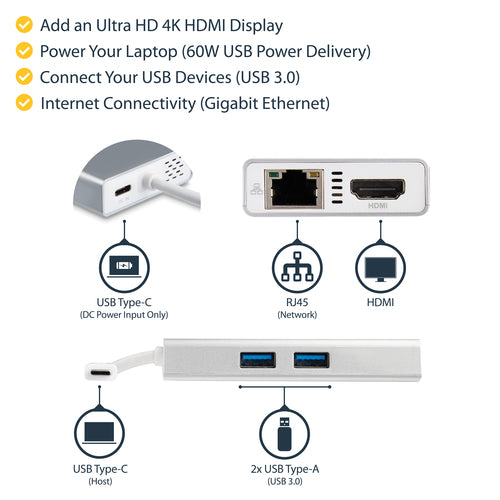 Add an Ultra HD 4K HDMI Display
Power Your Laptop (60W USB Power Delivery)
Connect Your USB Devices (USB 3.0)
Internet Connectivity (Gigabit Ethernet)

HDMI

USB Type-C
(DC Power Input Only)

RJ45
(Network)

HDMI

USB Type-C
(Host)

2x USB Type-A
(USB 3.0)