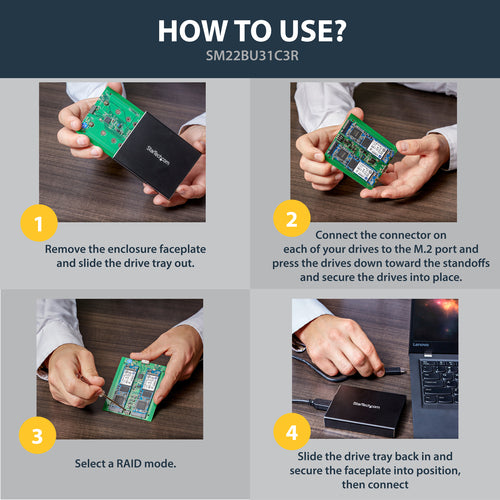 HOW TO USE?
SM22BU31C3R

StarTech.com

1

Remove the enclosure faceplate and slide the drive tray out.

2

Connect the connector on each of your drives to the M.2 port and press the drives down toward the standoffs and secure the drives into place.

3

Select a RAID mode.

Lenovo

StarTech.com

4

Slide the drive tray back in and secure the faceplate into position, then connect