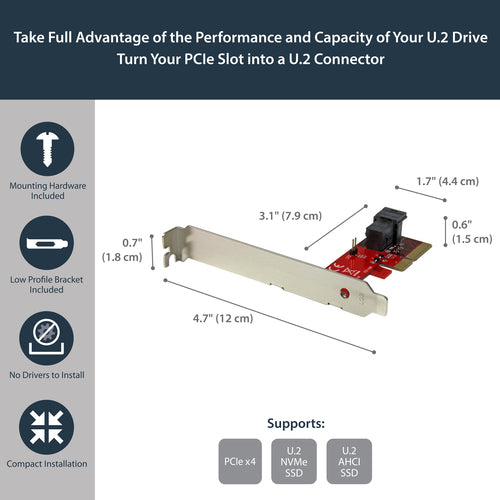 Take Full Advantage of the Performance and Capacity of Your U.2 Drive
Turn Your PCIe Slot into a U.2 Connector

Mounting Hardware Included

Low Profile Bracket Included

No Drivers to Install

Compact Installation

1.7" (4.4 cm)

3.1" (7.9 cm)

0.6" (1.5 cm)

0.7" (1.8 cm)

4.7" (12 cm)

Supports:

PCIe x4

U.2 NVMe SSD

U.2 AHCI SSD