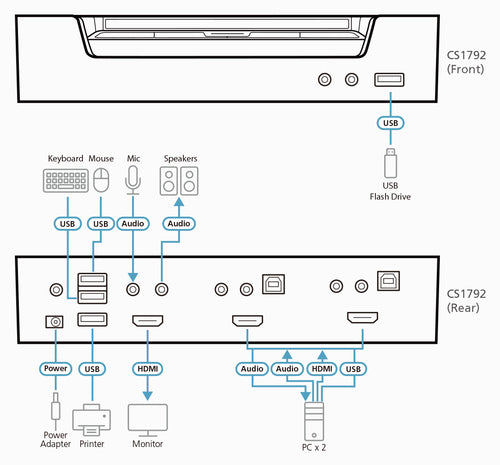 CS1792 (Front)

USB

USB Flash Drive

Keyboard Mouse Mic Speakers

USB USB Audio Audio

CS1792 (Rear)

Power USB HDMI Audio Audio HDMI USB

Power Adapter Printer Monitor PC x 2