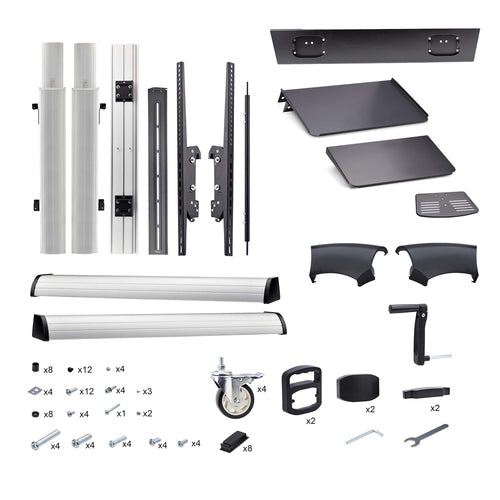 x8
x12
x4
x4
x12
x4
x3
x8
x4
x1
x2
x4
x4
x4
x4
x4
x4
x8
x2
x2
x2