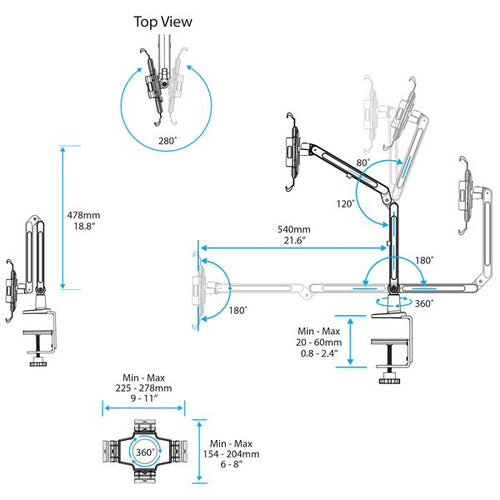 Top View

280˚

478mm
18.8"

80˚

120˚

540mm
21.6"

180˚

180˚

360˚

Min - Max
20 - 60mm
0.8 - 2.4"

Min - Max
225 - 278mm
9 - 11"

360˚

Min - Max
154 - 204mm
6 - 8"