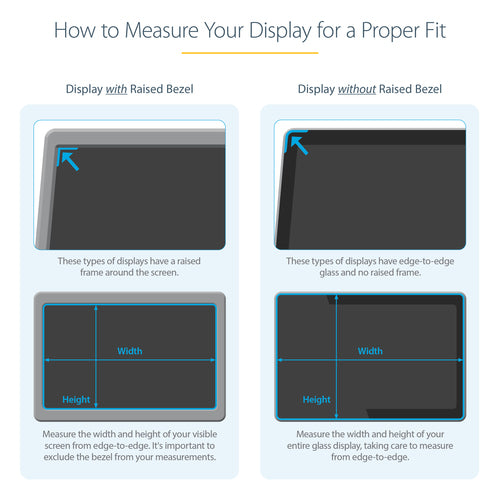 How to Measure Your Display for a Proper Fit

Display with Raised Bezel

These types of displays have a raised frame around the screen.

Width

Height

Measure the width and height of your visible screen from edge-to-edge. It's important to exclude the bezel from your measurements.

Display without Raised Bezel

These types of displays have edge-to-edge glass and no raised frame.

Width

Height

Measure the width and height of your entire glass display, taking care to measure from edge-to-edge.