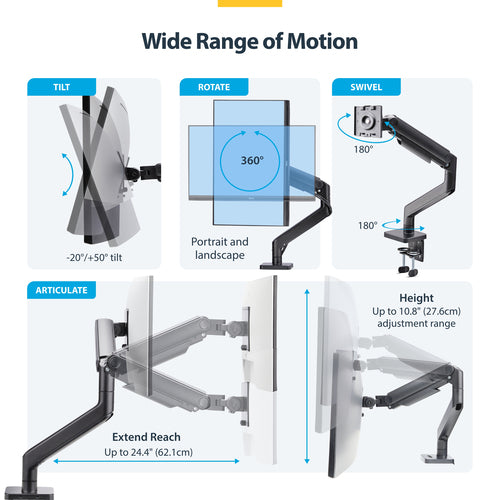 Wide Range of Motion

TILT

-20°/+50° tilt

ROTATE

360°

Portrait and landscape

SWIVEL

180°

180°

ARTICULATE

Extend Reach
Up to 24.4" (62.1cm)

Height
Up to 10.8" (27.6cm) adjustment range