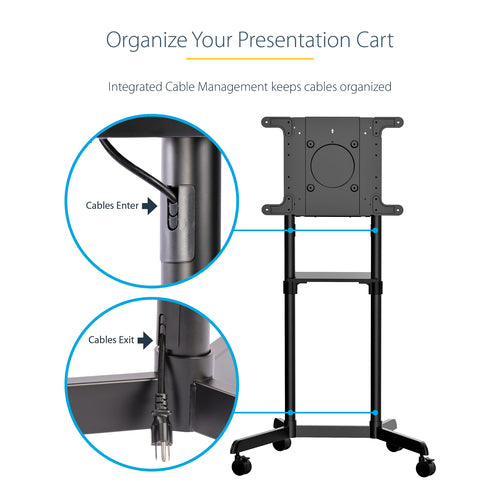 Organize Your Presentation Cart

Integrated Cable Management keeps cables organized

Cables Enter

Cables Exit