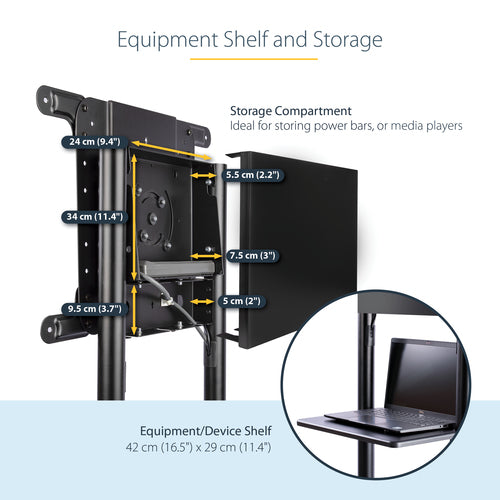 Equipment Shelf and Storage

Storage Compartment
Ideal for storing power bars, or media players

24 cm (9.4")

5.5 cm (2.2")

34 cm (11.4")

7.5 cm (3")

9.5 cm (3.7")

5 cm (2")

Equipment/Device Shelf
42 cm (16.5") x 29 cm (11.4")